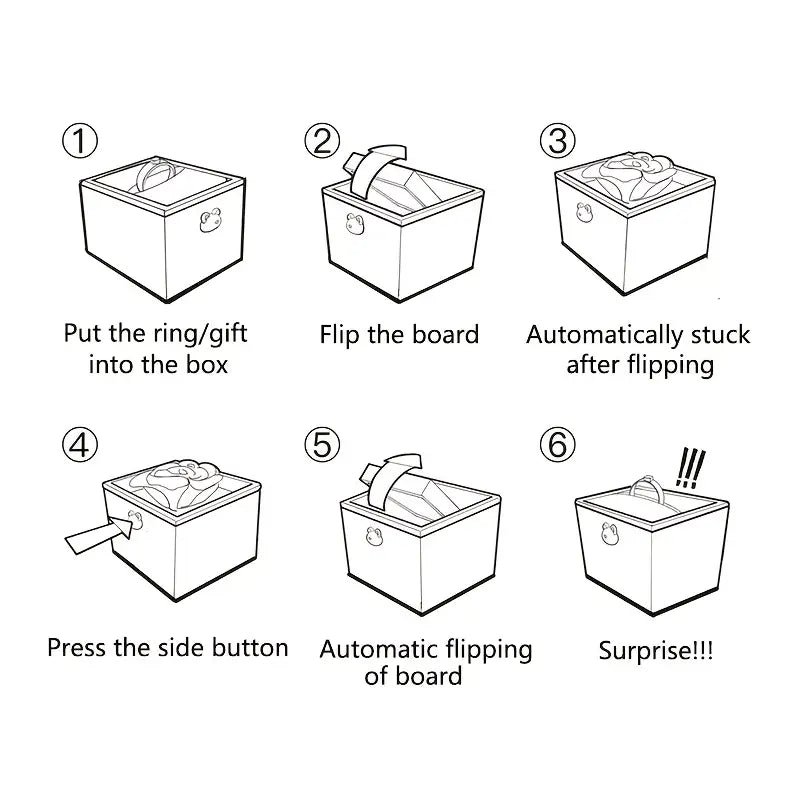 ①
Put the ring/gift into the box

②
Flip the board

③
Automatically stuck after flipping

④
Press the side button

⑤
Automatic flipping of board

⑥
!!!
Surprise!!!