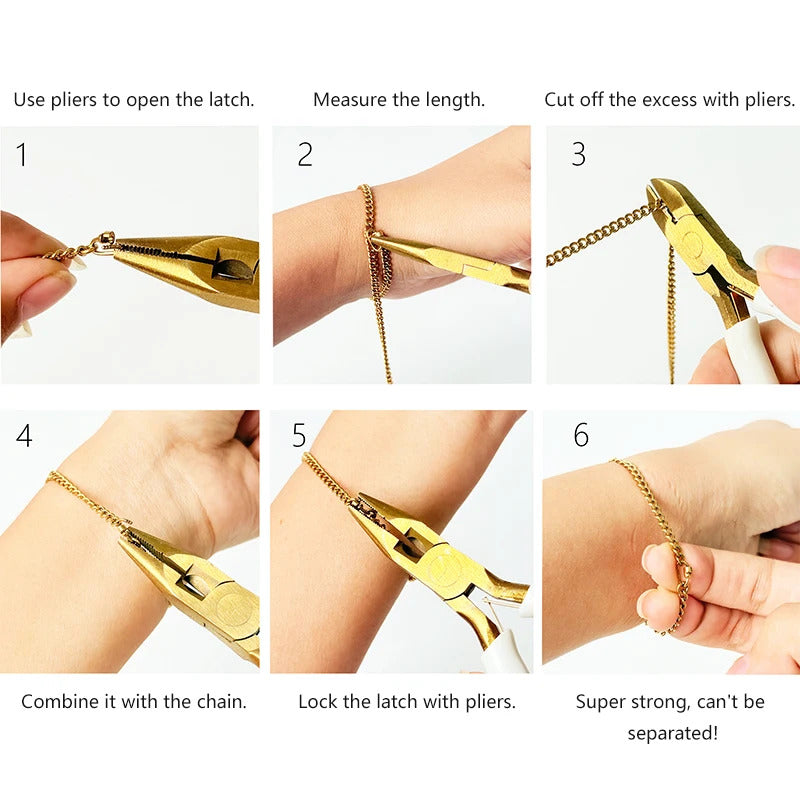 Use pliers to open the latch.

Measure the length.

Cut off the excess with pliers.

1

2

3

4

5

6

Combine it with the chain.

Lock the latch with pliers.

Super strong, can't be separated!